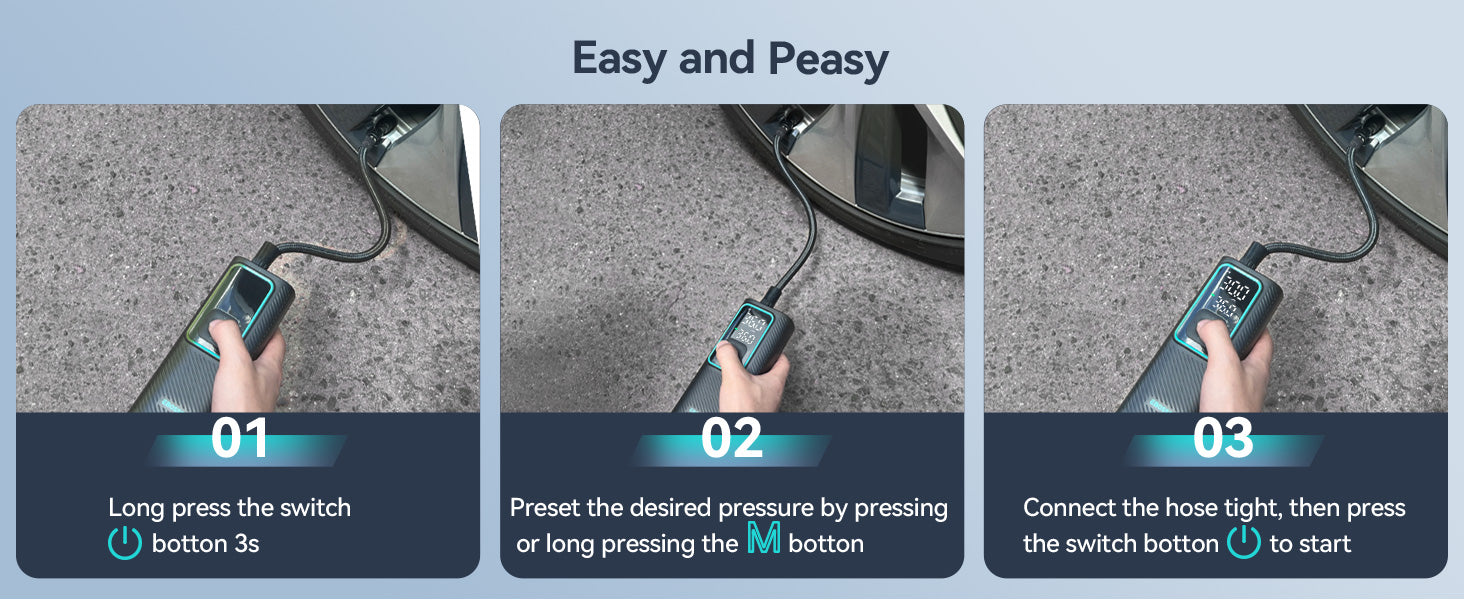 Easy and Peasy

01

Long press the switch botton 3s

02

Preset the desired pressure by pressing or long pressing the M botton

03

Connect the hose tight, then press the switch botton to start