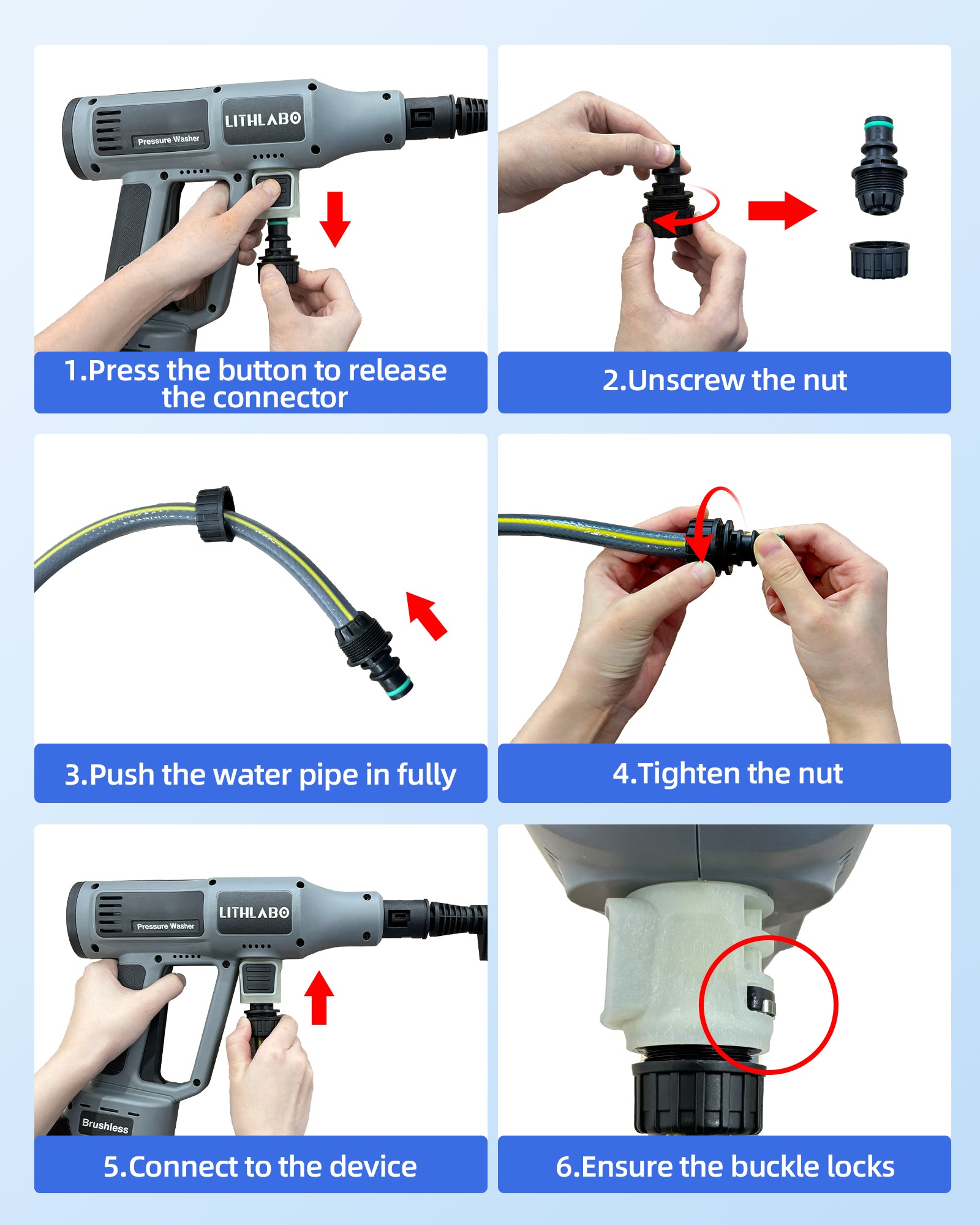 LITHLABO
Pressure Washer

1.Press the button to release the connector

2.Unscrew the nut

3.Push the water pipe in fully

4.Tighten the nut

LITHLABO
Pressure Washer
Brushless

5.Connect to the device

6.Ensure the buckle locks